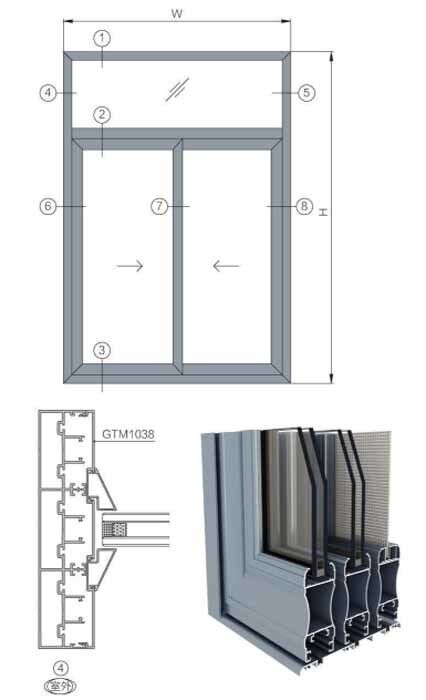 W

1

4

5

2

6

7

8

H

3

GTM1038

4

室外